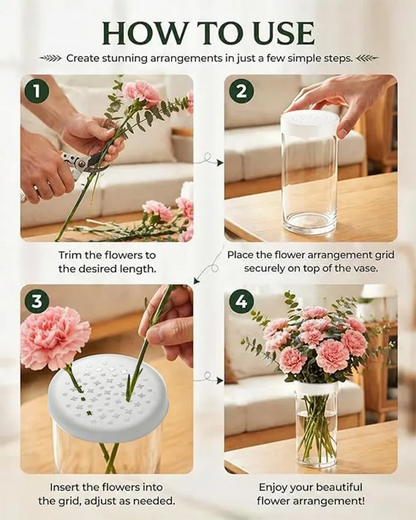 HOW TO USE

Create stunning arrangements in just a few simple steps.

1

Trim the flowers to the desired length.

2

Place the flower arrangement grid securely on top of the vase.

3

Insert the flowers into the grid, adjust as needed.

4

Enjoy your beautiful flower arrangement!