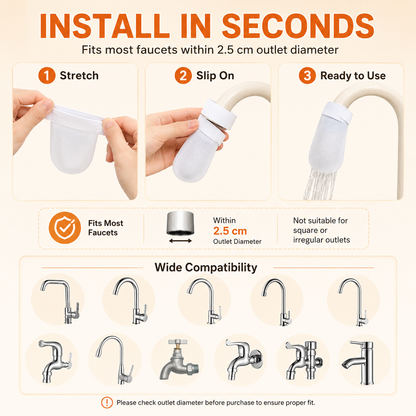 INSTALL IN SECONDS

Fits most faucets within 2.5 cm outlet diameter

1 Stretch

2 Slip On

3 Ready to Use

Fits Most Faucets

Within
2.5 cm
Outlet Diameter

Not suitable for square or irregular outlets

Wide Compatibility

! Please check outlet diameter before purchase to ensure proper fit.